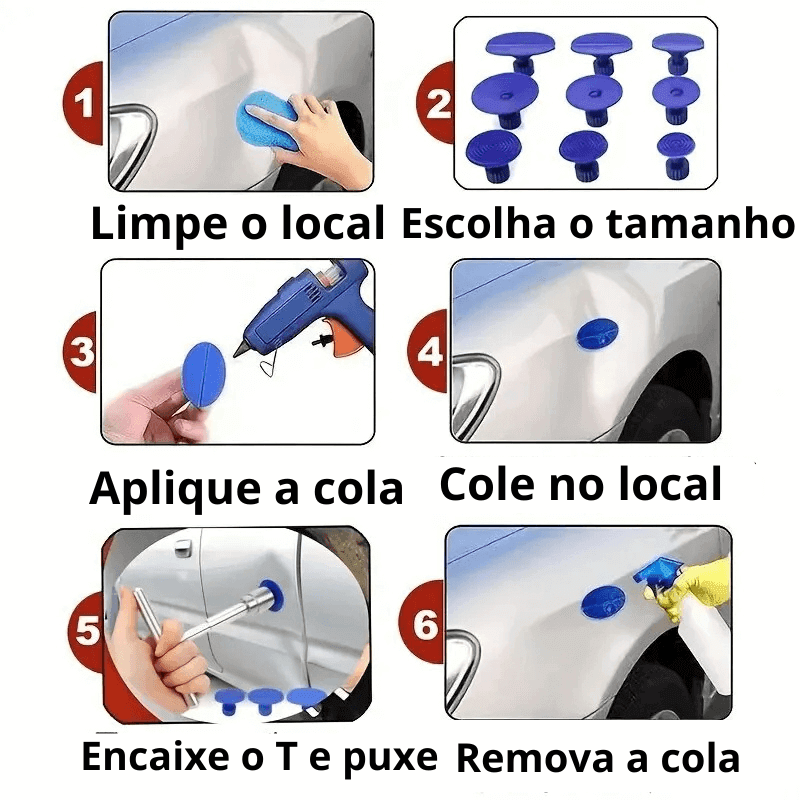 1
Limpe o local

2
Escolha o tamanho

3
Aplique a cola

4
Cole no local

5
Encaixe o T e puxe

6
Remova a cola