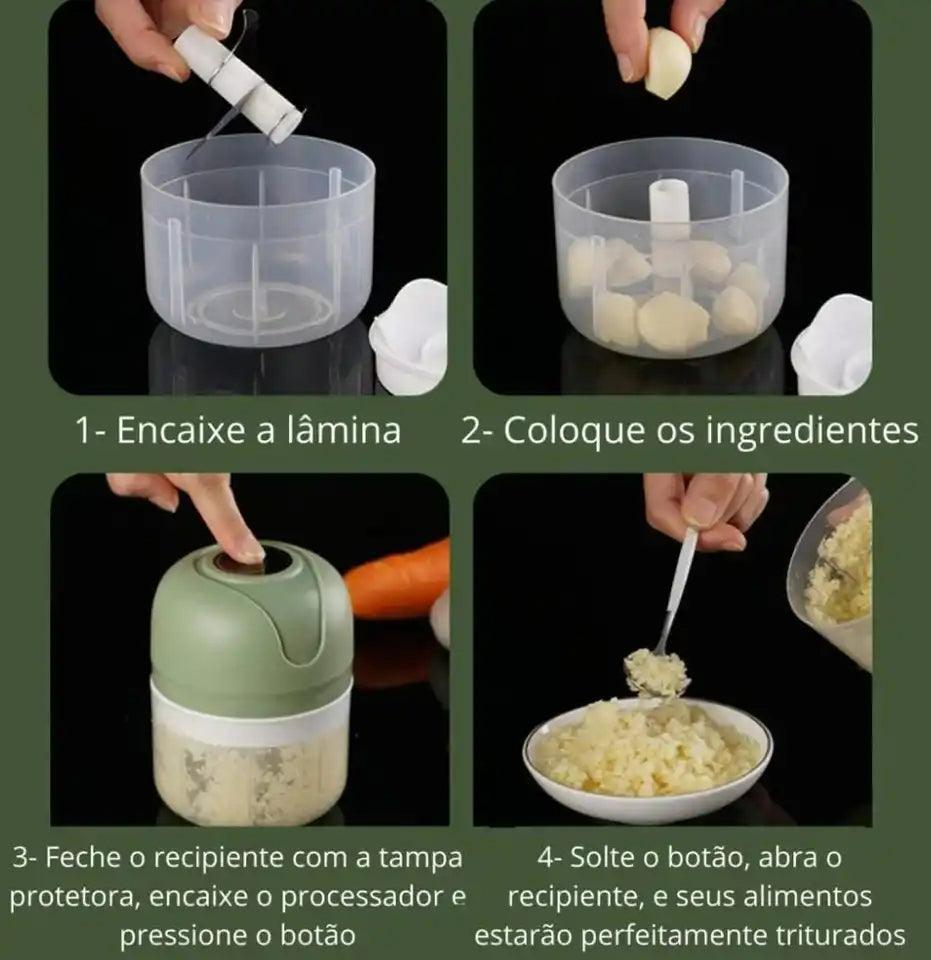 1- Encaixe a lâmina

2- Coloque os ingredientes

3- Feche o recipiente com a tampa protetora, encaixe o processador e pressione o botão

4- Solte o botão, abra o recipiente, e seus alimentos estarão perfeitamente triturados